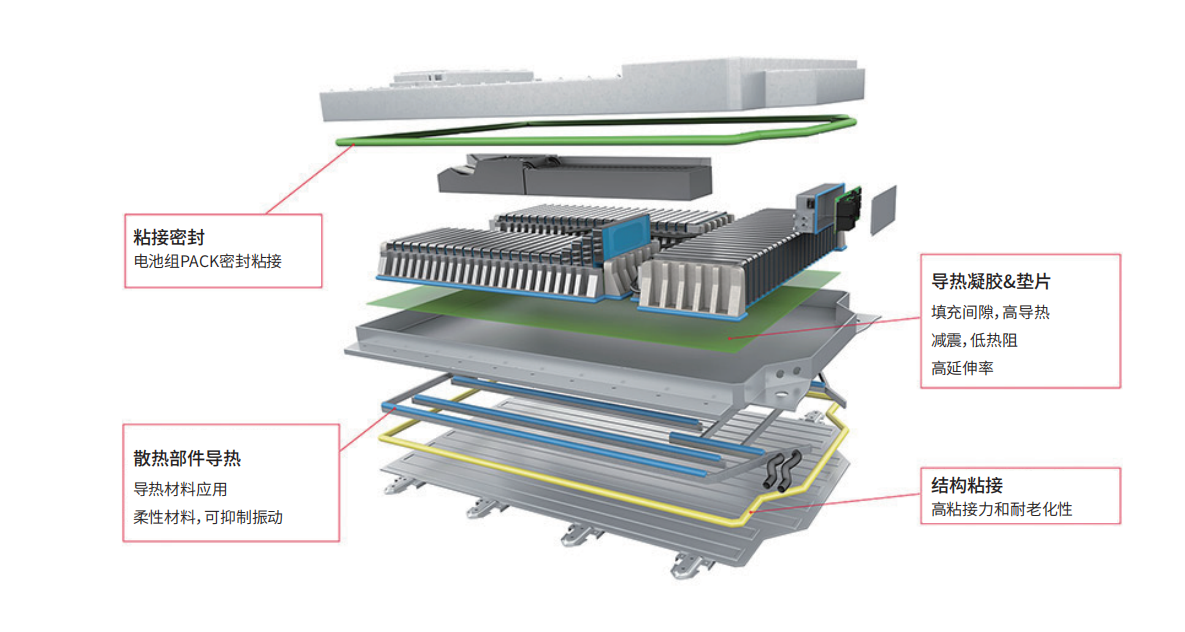 粘接密封
电池组PACK密封粘接

导热凝胶&垫片
填充间隙，高导热
减震，低热阻
高延伸率

散热部件导热
导热材料应用
柔性材料，可抑制振动

结构粘接
高粘接力和耐老化性