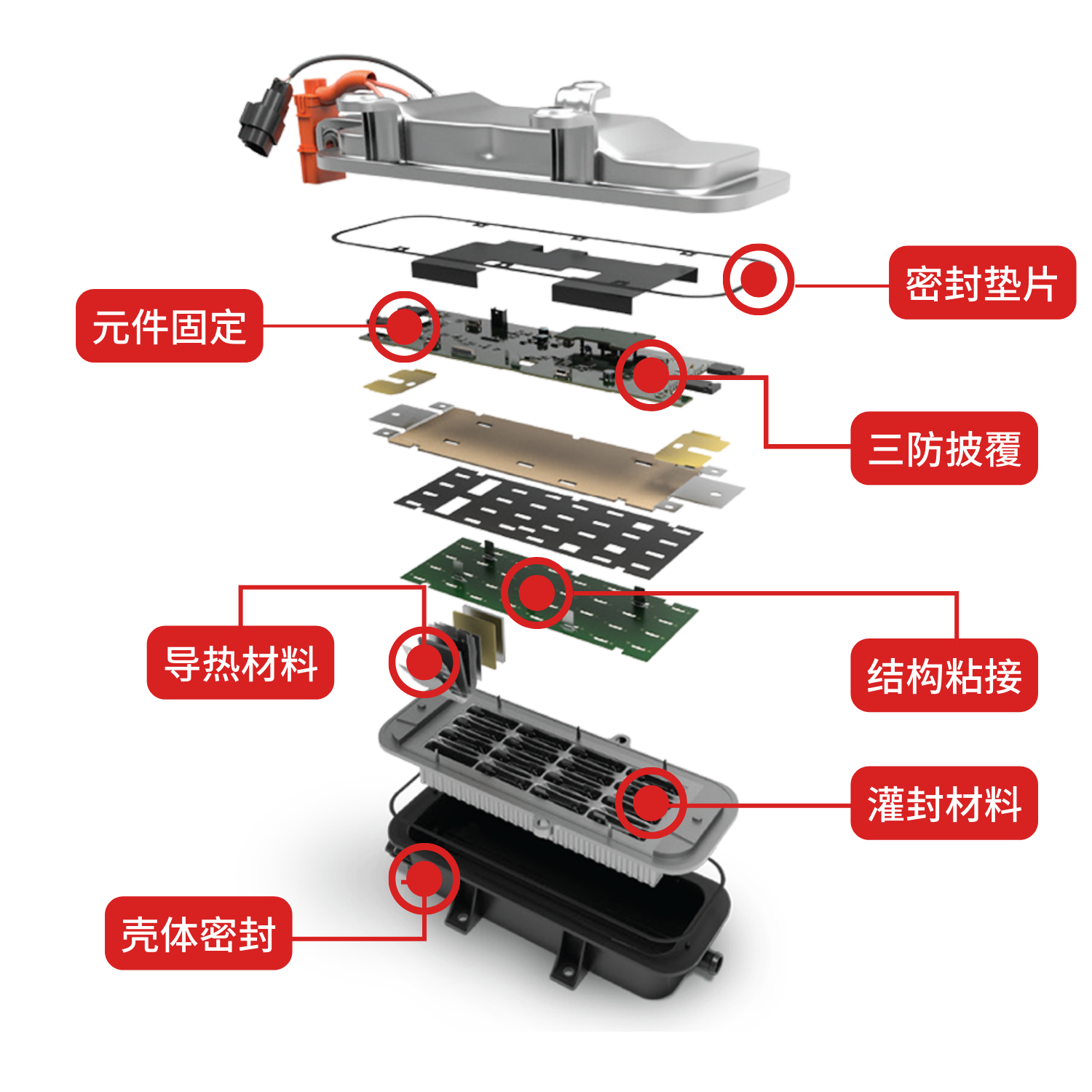 密封垫片

元件固定

三防披覆

导热材料

结构粘接

灌封材料

壳体密封