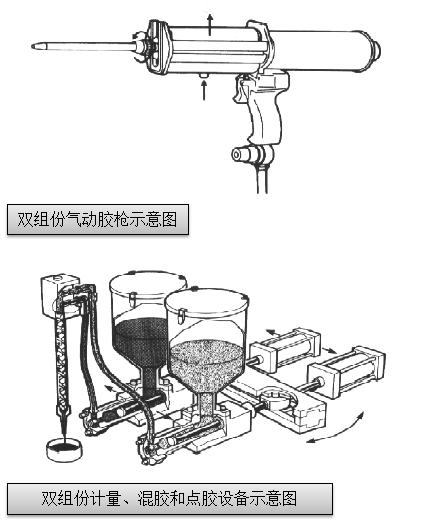 双组份气动胶枪示意图

双组份计量、混胶和点胶设备示意图